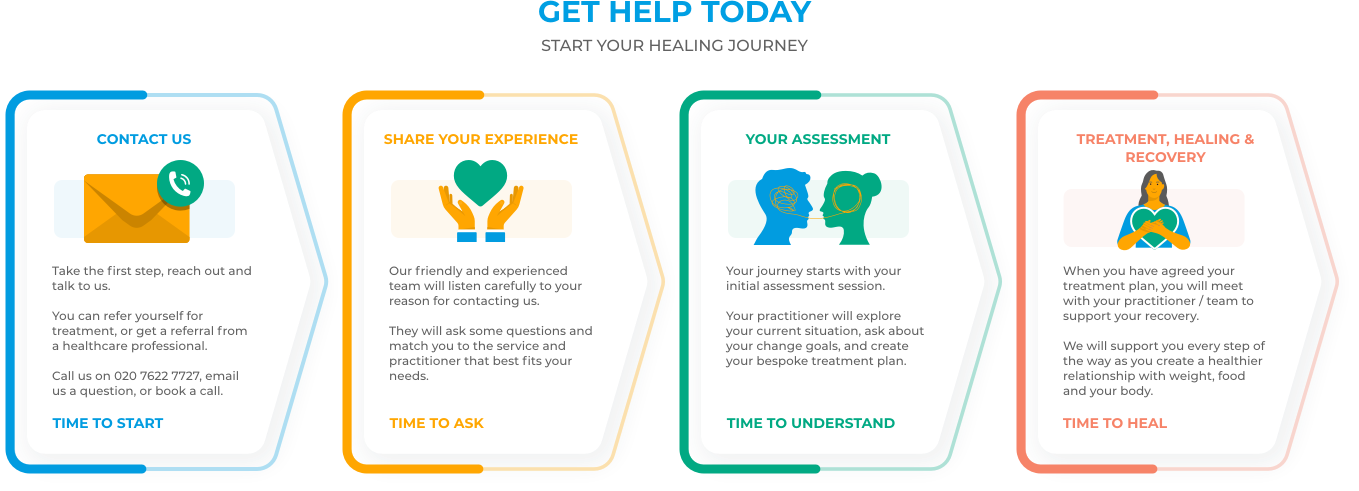 GET HELP TODAY

START YOUR HEALING JOURNEY

CONTACT US

Take the first step, reach out and talk to us.

You can refer yourself for treatment, or get a referral from a healthcare professional.

Call us on 020 7622 7727, email us a question, or book a call.

TIME TO START

SHARE YOUR EXPERIENCE

Our friendly and experienced team will listen carefully to your reason for contacting us.

They will ask some questions and match you to the service and practitioner that best fits your needs.

TIME TO ASK

YOUR ASSESSMENT

Your journey starts with your initial assessment session.

Your practitioner will explore your current situation, ask about your change goals, and create your bespoke treatment plan.

TIME TO UNDERSTAND

TREATMENT, HEALING & RECOVERY

When you have agreed your treatment plan, you will meet with your practitioner / team to support your recovery.

We will support you every step of the way as you create a healthier relationship with weight, food and your body.

TIME TO HEAL